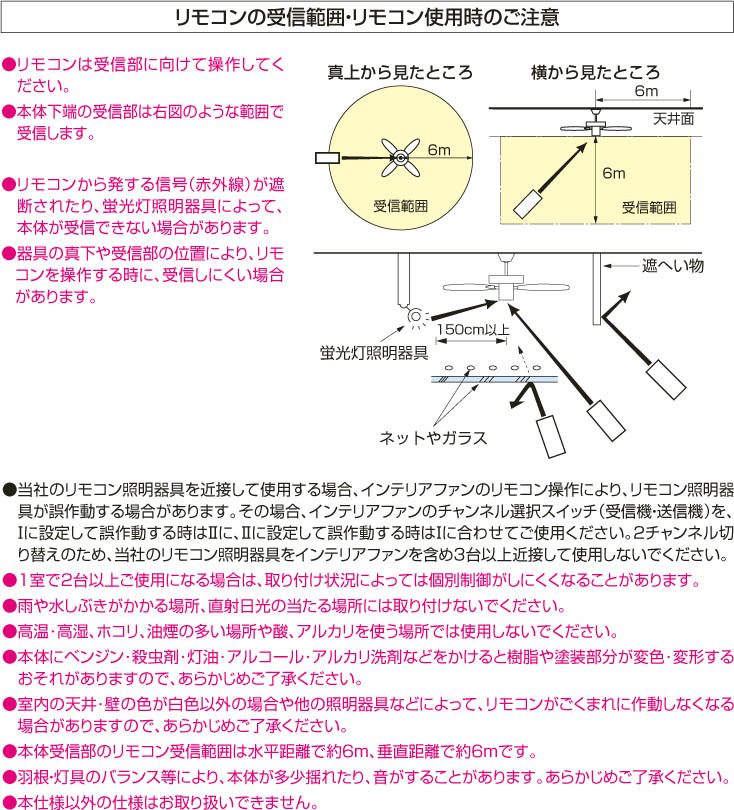 リモコンの受信範囲・リモコン使用時のご注意

●リモコンは受信部に向けて操作してください。

●本体下端の受信部は右図のような範囲で受信します。

●リモコンから発する信号（赤外線）が遮断されたり、蛍光灯照明器具によって、本体が受信できない場合があります。

●器具の真下や受信部の位置により、リモコンを操作する時に、受信しにくい場合があります。

真上から見たところ

6m

受信範囲

横から見たところ

6m

天井面

6m

受信範囲

遮へい物

150cm以上

蛍光灯照明器具

ネットやガラス

●当社のリモコン照明器具を近接して使用する場合、インテリアファンのリモコン操作により、リモコン照明器具が誤作動する場合があります。その場合、インテリアファンのチャンネル選択スイッチ（受信機・送信機）を、Ⅰに設定して誤作動する時はⅡに、Ⅱに設定して誤作動する時はⅠに合わせてご使用ください。2チャンネル切り替えのため、当社のリモコン照明器具をインテリアファンを含め3台以上近接して使用しないでください。

●1室で2台以上ご使用になる場合は、取り付け状況によっては個別制御がしにくくなることがあります。

●雨や水しぶきがかかる場所、直射日光の当たる場所には取り付けないでください。

●高温・高湿、ホコリ、油煙の多い場所や酸、アルカリを使う場所では使用しないでください。

●本体にベンジン・殺虫剤・灯油・アルコール・アルカリ洗剤などをかけると樹脂や塗装部分が変色・変形するおそれがありますので、あらかじめご了承ください。

●室内の天井・壁の色が白色以外の場合や他の照明器具などによって、リモコンがごくまれに作動しなくなる場合がありますので、あらかじめご了承ください。

●本体受信部のリモコン受信範囲は水平距離で約6m、垂直距離で約6mです。

●羽根・灯具のバランス等により、本体が多少揺れたり、音がすることがあります。あらかじめご了承ください。

●本仕様以外の仕様はお取り扱いできません。